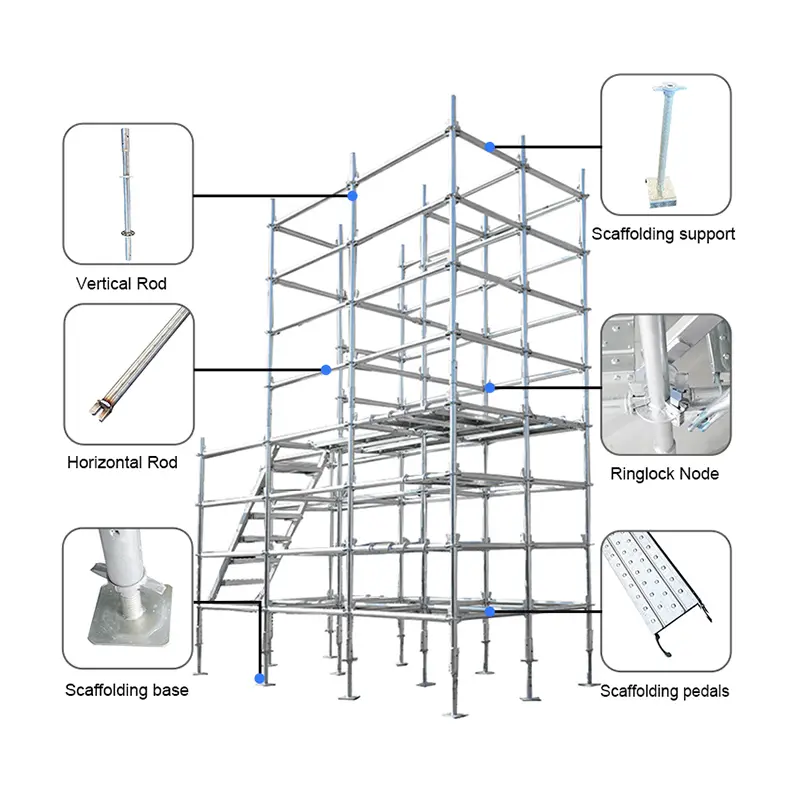 Vertical Rod

Horizontal Rod

Scaffolding base

Scaffolding support

Ringlock Node

Scaffolding pedals