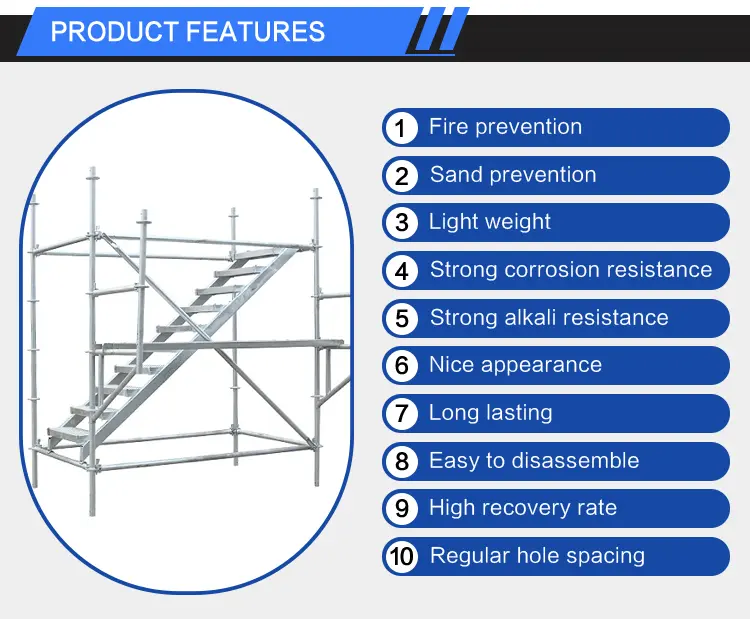 PRODUCT FEATURES

1 Fire prevention
2 Sand prevention
3 Light weight
4 Strong corrosion resistance
5 Strong alkali resistance
6 Nice appearance
7 Long lasting
8 Easy to disassemble
9 High recovery rate
10 Regular hole spacing